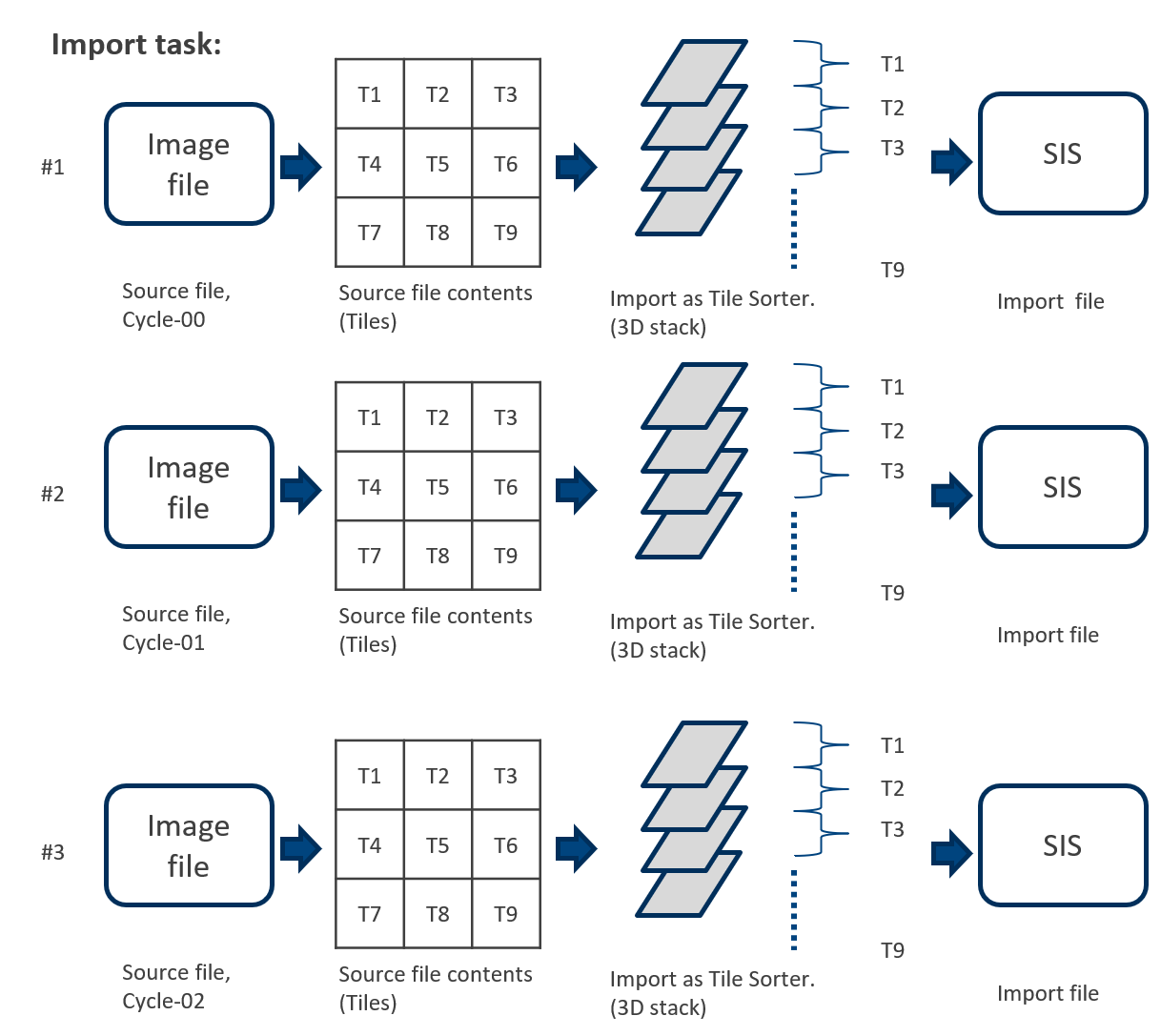 Import task:

#1

Image file

| T1 | T2 | T3 |
|---|---|---|
| T4 | T5 | T6 |
| T7 | T8 | T9 |

T1
T2
T3
T9

SIS

Source file, Cycle-00

Source file contents (Tiles)

Import as Tile Sorter. (3D stack)

Import file

#2

Image file

| T1 | T2 | T3 |
|---|---|---|
| T4 | T5 | T6 |
| T7 | T8 | T9 |

T1
T2
T3
T9

SIS

Source file, Cycle-01

Source file contents (Tiles)

Import as Tile Sorter. (3D stack)

Import file

#3

Image file

| T1 | T2 | T3 |
|---|---|---|
| T4 | T5 | T6 |
| T7 | T8 | T9 |

T1
T2
T3
T9

SIS

Source file, Cycle-02

Source file contents (Tiles)

Import as Tile Sorter. (3D stack)

Import file